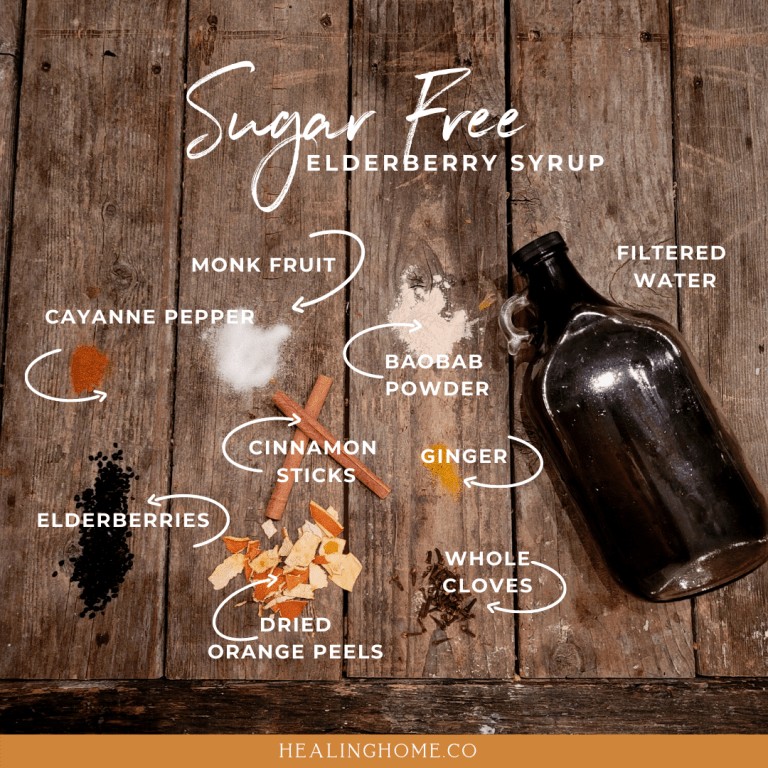 Sugar Free
ELDERBERRY SYRUP

MONK FRUIT

FILTERED WATER

CAYANNE PEPPER

BAOBAB POWDER

CINNAMON STICKS

GINGER

ELDERBERRIES

WHOLE CLOVES

DRIED ORANGE PEELS

HEALINGHOME.CO